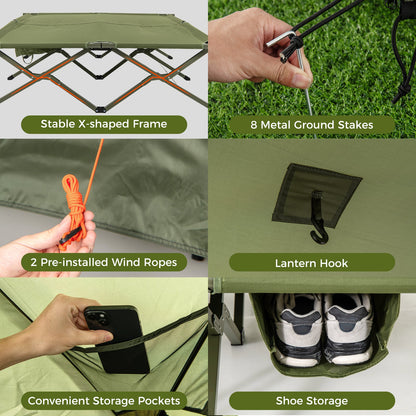 Stable X-shaped Frame

8 Metal Ground Stakes

2 Pre-installed Wind Ropes

Lantern Hook

Convenient Storage Pockets

Shoe Storage